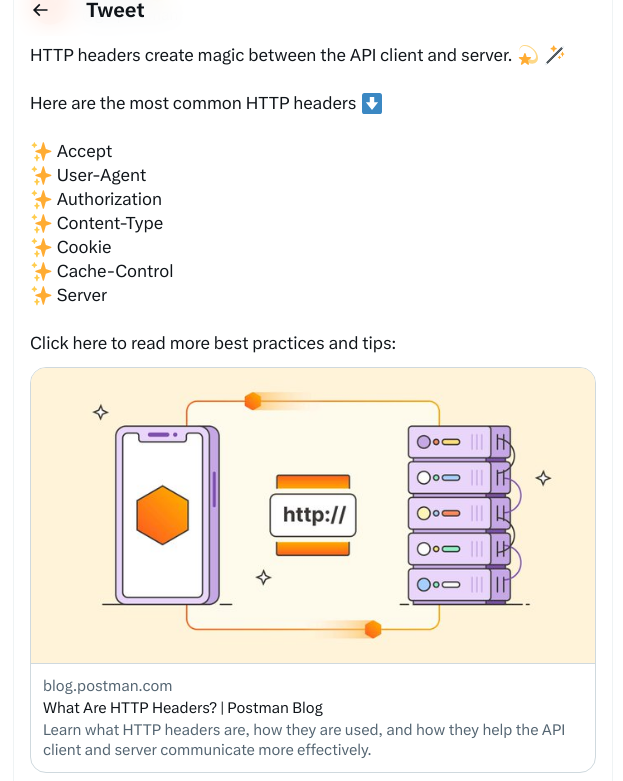 ← Tweet

HTTP headers create magic between the API client and server. 💫 🪄

Here are the most common HTTP headers ⬇️

✨ Accept
✨ User-Agent
✨ Authorization
✨ Content-Type
✨ Cookie
✨ Cache-Control
✨ Server

Click here to read more best practices and tips:

http://

blog.postman.com
What Are HTTP Headers? | Postman Blog
Learn what HTTP headers are, how they are used, and how they help the API client and server communicate more effectively.